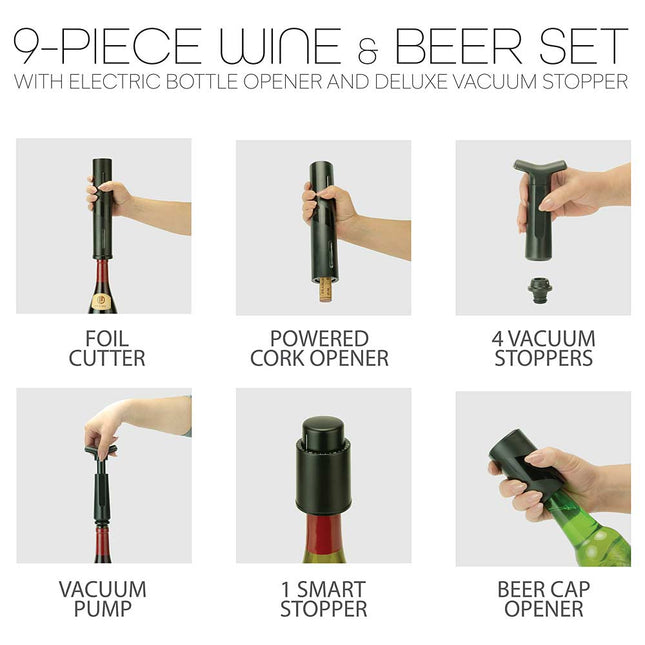 9-PIECE WINE & BEER SET
WITH ELECTRIC BOTTLE OPENER AND DELUXE VACUUM STOPPER

FOIL CUTTER

POWERED CORK OPENER

4 VACUUM STOPPERS

VACUUM PUMP

1 SMART STOPPER

BEER CAP OPENER